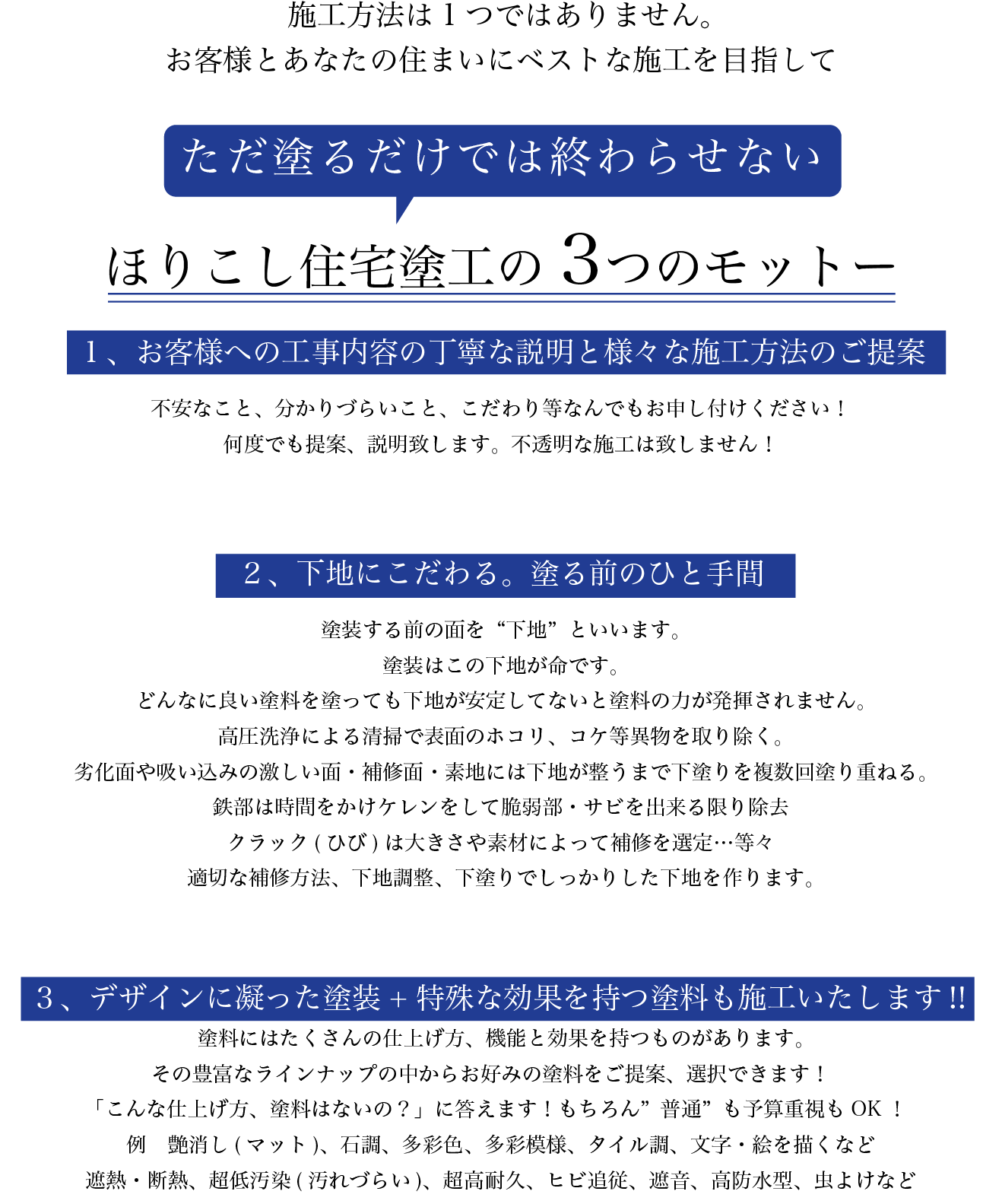 施工方法は1つではありません。
お客様とあなたの住まいにベストな施工を目指して

ただ塗るだけでは終わらせない

ほりこし住宅塗工の3つのモットー

1、お客様への工事内容の丁寧な説明と様々な施工方法のご提案

不安なこと、分かりづらいこと、こだわり等なんでもお申し付けください！
何度でも提案、説明致します。不透明な施工は致しません！

2、下地にこだわる。塗る前のひと手間

塗装する前の面を“下地”といいます。
塗装はこの下地が命です。
どんなに良い塗料を塗っても下地が安定してないと塗料の力が発揮されません。
高圧洗浄による清掃で表面のホコリ、コケ等異物を取り除く。
劣化面や吸い込みの激しい面・補修面・素地には下地が整うまで下塗りを複数回塗り重ねる。
鉄部は時間をかけケレンをして脆弱部・サビを出来る限り除去
クラック(ひび)は大きさや素材によって補修を選定…等々
適切な補修方法、下地調整、下塗りでしっかりした下地を作ります。

3、デザインに凝った塗装+特殊な効果を持つ塗料も施工いたします!!

塗料にはたくさんの仕上げ方、機能と効果を持つものがあります。
その豊富なラインナップの中からお好みの塗料をご提案、選択できます！
「こんな仕上げ方、塗料はないの？」に答えます！もちろん”普通”も予算重視もOK！
例 艶消し(マット)、石調、多彩色、多彩模様、タイル調、文字・絵を描くなど
遮熱・断熱、超低汚染(汚れづらい)、超高耐久、ヒビ追従、遮音、高防水型、虫よけなど